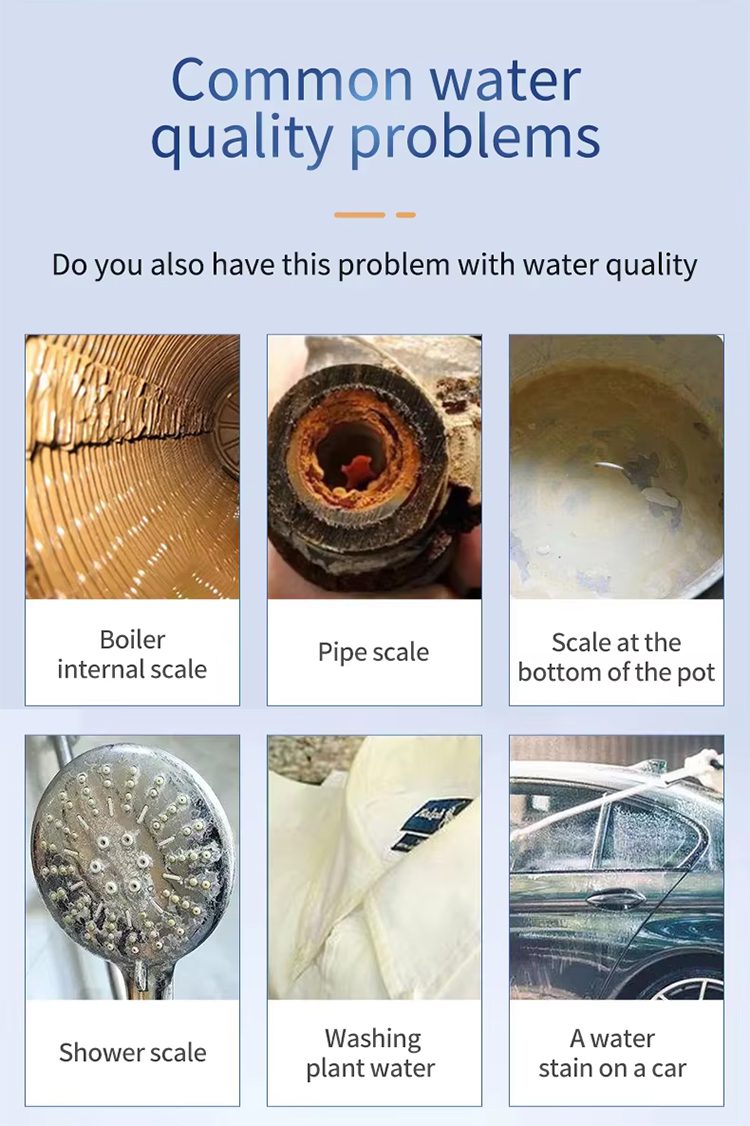 Common water quality problems

Do you also have this problem with water quality

Boiler internal scale

Pipe scale

Scale at the bottom of the pot

Shower scale

Washing plant water

A water stain on a car