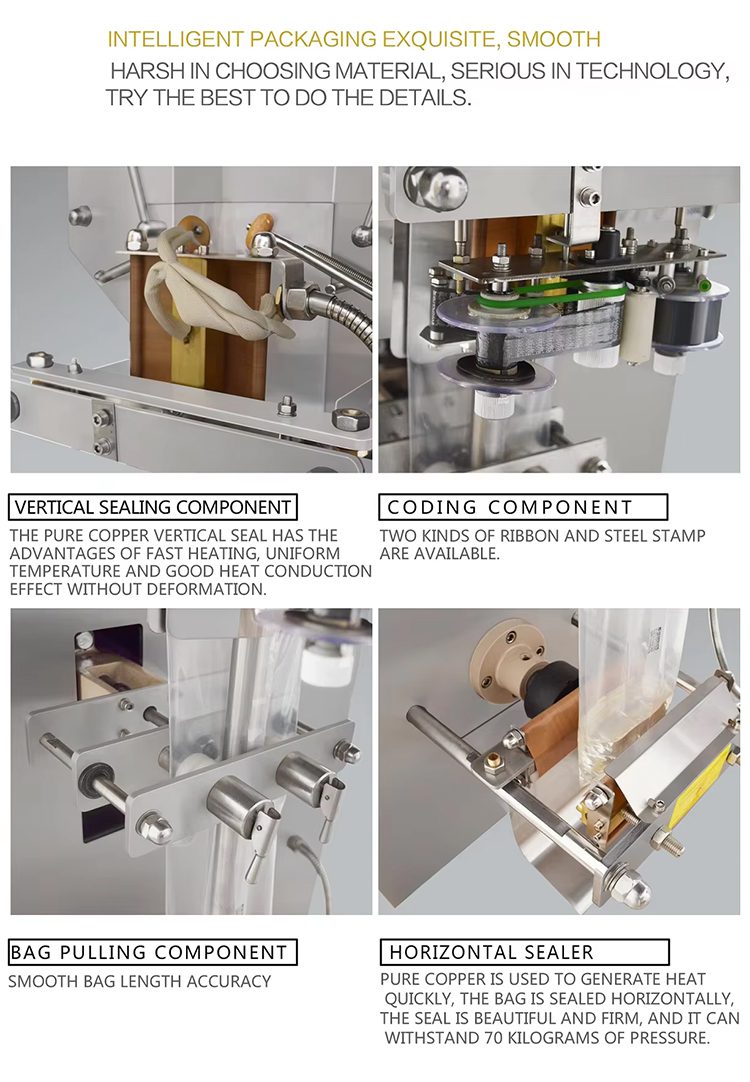 INTELLIGENT PACKAGING EXQUISITE, SMOOTH

HARSH IN CHOOSING MATERIAL, SERIOUS IN TECHNOLOGY, TRY THE BEST TO DO THE DETAILS.

VERTICAL SEALING COMPONENT

THE PURE COPPER VERTICAL SEAL HAS THE ADVANTAGES OF FAST HEATING, UNIFORM TEMPERATURE AND GOOD HEAT CONDUCTION EFFECT WITHOUT DEFORMATION.

CODING COMPONENT

TWO KINDS OF RIBBON AND STEEL STAMP ARE AVAILABLE.

BAG PULLING COMPONENT

SMOOTH BAG LENGTH ACCURACY

HORIZONTAL SEALER

PURE COPPER IS USED TO GENERATE HEAT QUICKLY, THE BAG IS SEALED HORIZONTALLY, THE SEAL IS BEAUTIFUL AND FIRM, AND IT CAN WITHSTAND 70 KILOGRAMS OF PRESSURE.